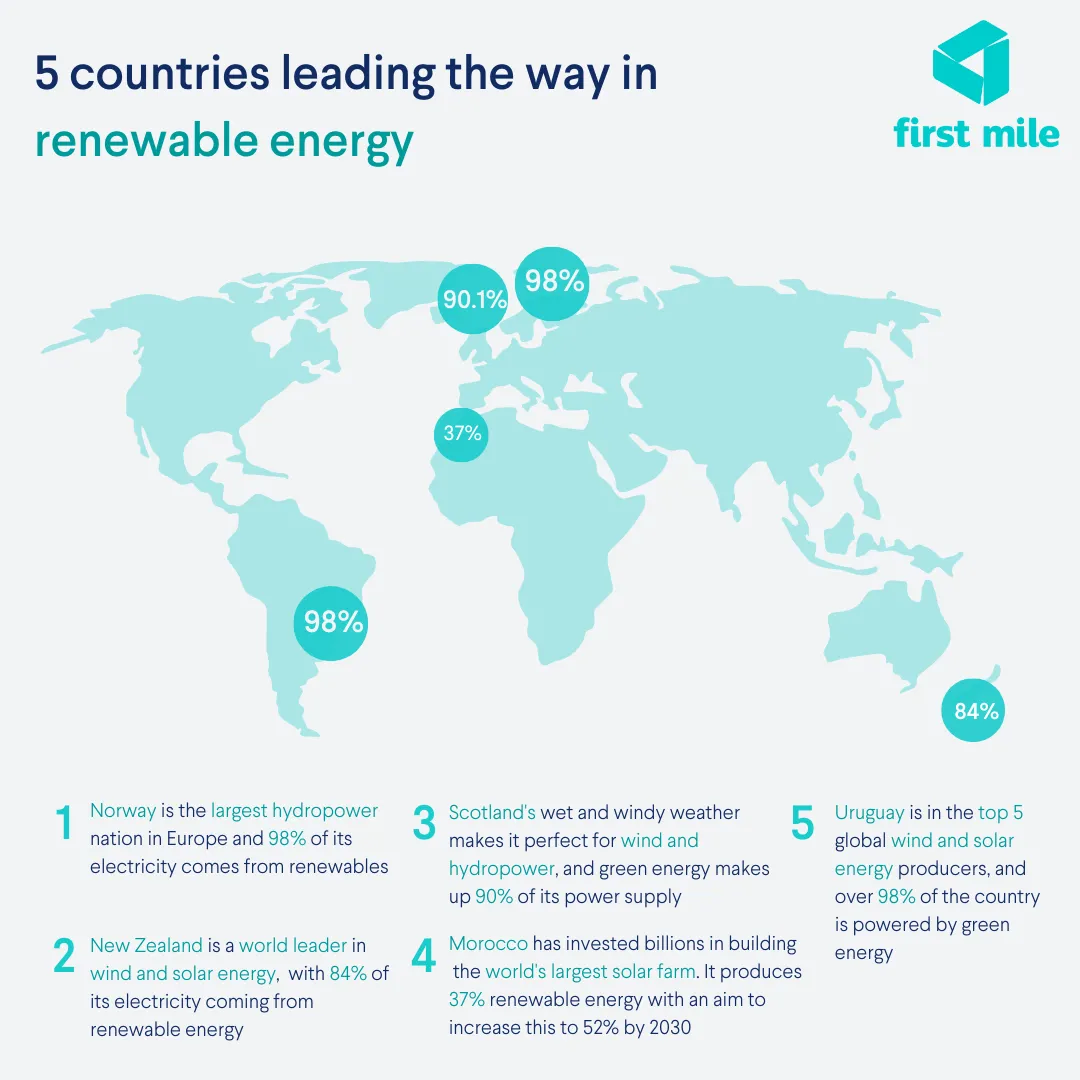 5 countries leading the way in renewable energy

first mile

90.1%

98%

37%

98%

84%

1 Norway is the largest hydropower nation in Europe and 98% of its electricity comes from renewables

2 New Zealand is a world leader in wind and solar energy, with 84% of its electricity coming from renewable energy

3 Scotland's wet and windy weather makes it perfect for wind and hydropower, and green energy makes up 90% of its power supply

4 Morocco has invested billions in building the world's largest solar farm. It produces 37% renewable energy with an aim to increase this to 52% by 2030

5 Uruguay is in the top 5 global wind and solar energy producers, and over 98% of the country is powered by green energy